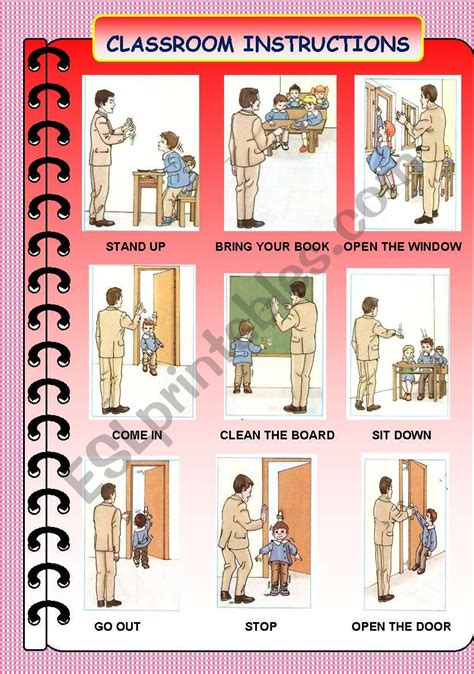 CLASSROOM INSTRUCTIONS

STAND UP

BRING YOUR BOOK

OPEN THE WINDOW

COME IN

CLEAN THE BOARD

SIT DOWN

GO OUT

STOP

OPEN THE DOOR

ESLprintables.com